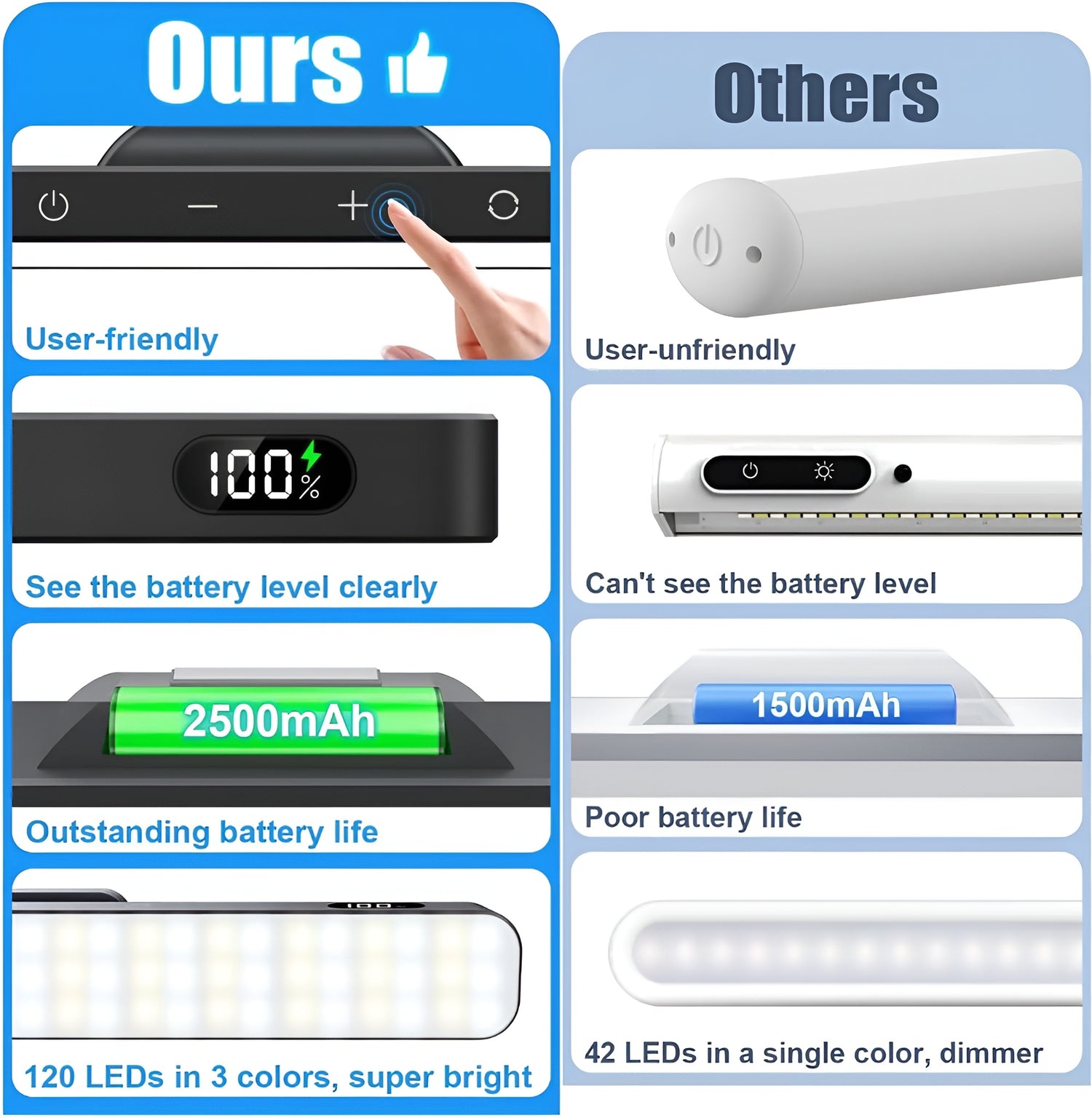 Ours

User-friendly

100%

See the battery level clearly

2500mAh

Outstanding battery life

100

120 LEDs in 3 colors, super bright

Others

User-unfriendly

Can't see the battery level

1500mAh

Poor battery life

42 LEDs in a single color, dimmer